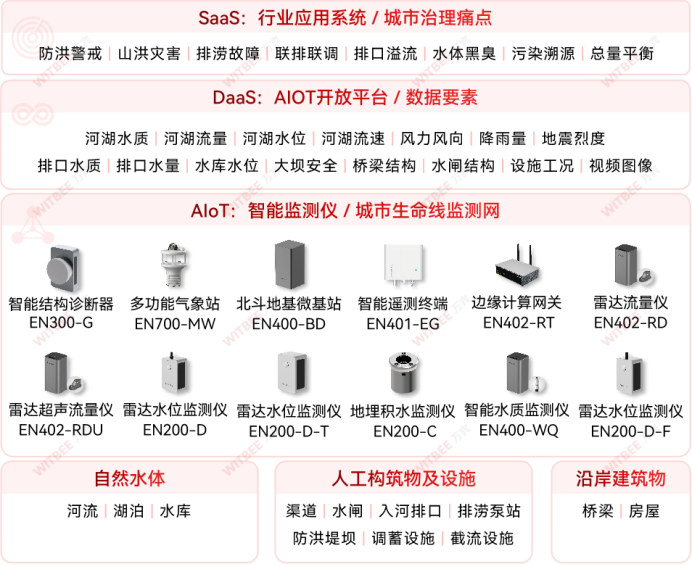 SaaS：行业应用系统 / 城市治理痛点

防洪警戒 | 山洪灾害 | 排涝故障 | 联排联调 | 排口溢流 | 水体黑臭 | 污染溯源 | 总量平衡

DaaS：AIOT开放平台 / 数据要素

河湖水质 | 河湖流量 | 河湖水位 | 河湖流速 | 风力风向 | 降雨量 | 地震烈度

排口水质 | 排口水量 | 水库水位 | 大坝安全 | 桥梁结构 | 水闸结构 | 设施工况 | 视频图像

AIoT：智能监测仪 / 城市生命线监测网

智能结构诊断器
EN300-G

多功能气象站
EN700-MW

北斗地基微基站
EN400-BD

智能遥测终端
EN401-EG

边缘计算网关
EN402-RT

雷达流量仪
EN402-RD

雷达超声流量仪
EN402-RDU

雷达水位监测仪
EN200-D

雷达水位监测仪
EN200-D-T

地埋积水监测仪
EN200-C

智能水质监测仪
EN400-WQ

雷达水位监测仪
EN200-D-F

自然水体

河流 | 湖泊 | 水库

人工构筑物及设施

渠道 | 水闸 | 入河排口 | 排涝泵站

防洪堤坝 | 调蓄设施 | 截流设施

沿岸建筑物

桥梁 | 房屋

WITBEE 万宾