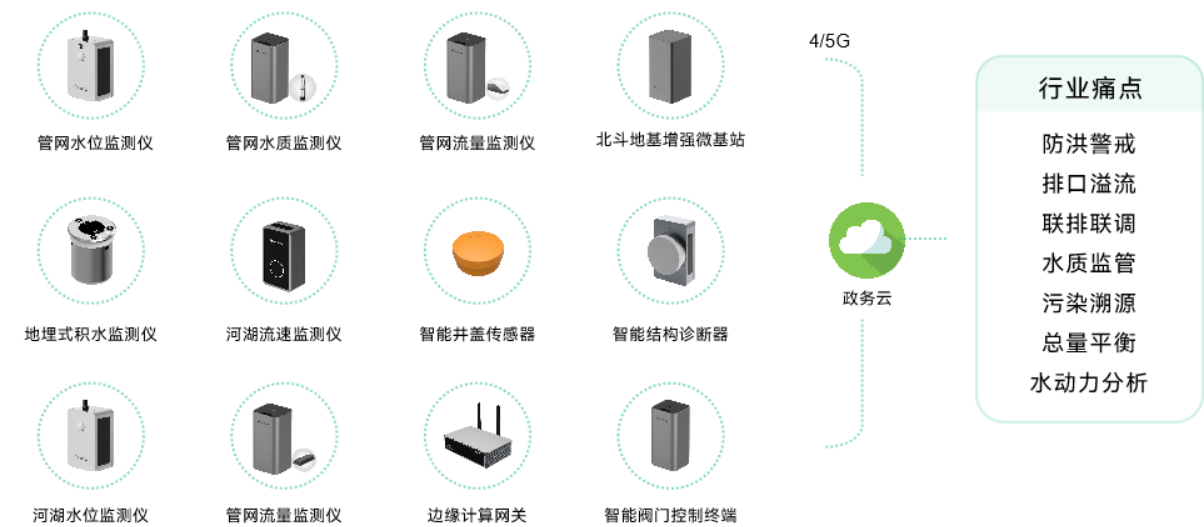 管网水位监测仪

管网水质监测仪

管网流量监测仪

北斗地基增强微基站

地埋式积水监测仪

河湖流速监测仪

智能井盖传感器

智能结构诊断器

河湖水位监测仪

管网流量监测仪

边缘计算网关

智能阀门控制终端

4/5G

政务云

行业痛点

防洪警戒

排口溢流

联排联调

水质监管

污染溯源

总量平衡

水动力分析